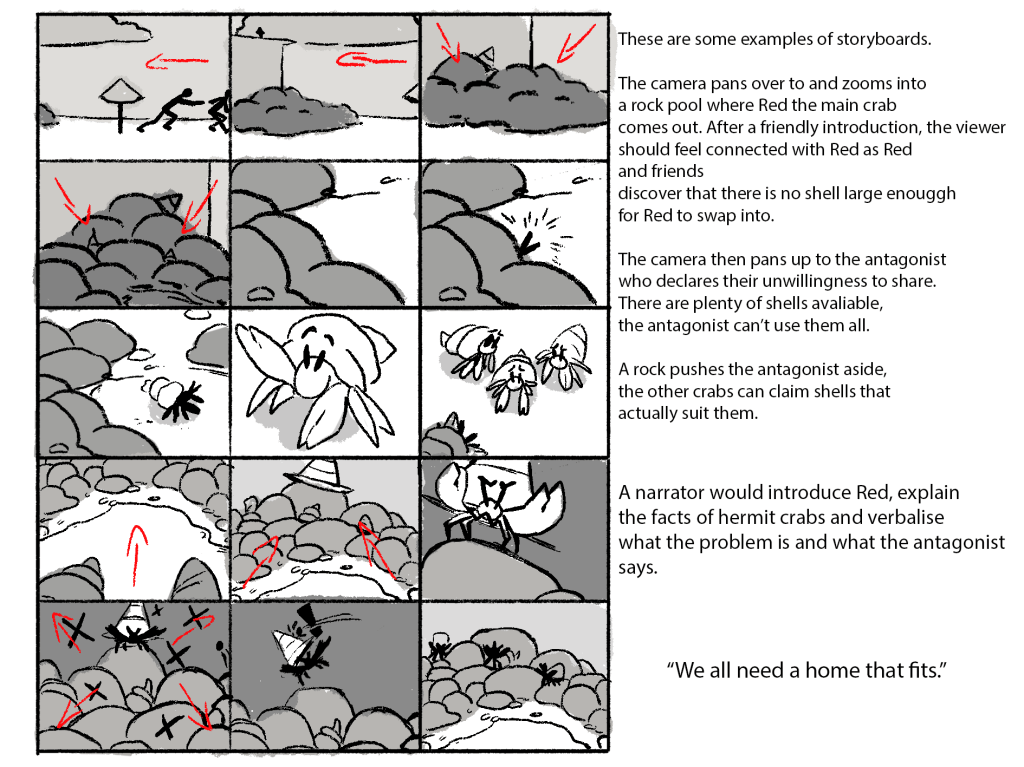 These are some examples of storyboards.

The camera pans over to and zooms into a rock pool where Red the main crab comes out. After a friendly introduction, the viewer should feel connected with Red as Red and friends discover that there is no shell large enouggh for Red to swap into.

The camera then pans up to the antagonist who declares their unwillingness to share. There are plenty of shells avaliable, the antagonist can't use them all.

A rock pushes the antagonist aside, the other crabs can claim shells that actually suit them.

A narrator would introduce Red, explain the facts of hermit crabs and verbalise what the problem is and what the antagonist says.

"We all need a home that fits."